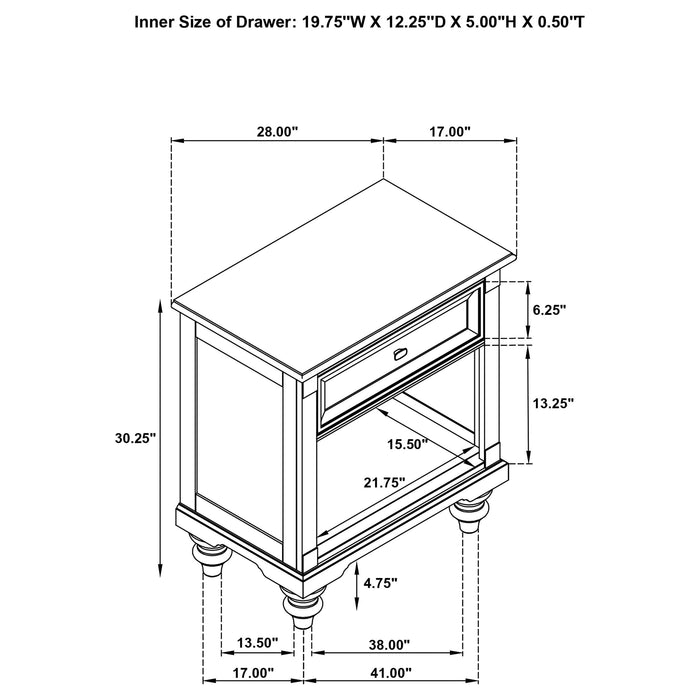 Inner Size of Drawer: 19.75"W X 12.25"D X 5.00"H X 0.50"T

28.00"
17.00"
6.25"
13.25"
30.25"
15.50"
21.75"
4.75"
13.50"
38.00"
17.00"
41.00"